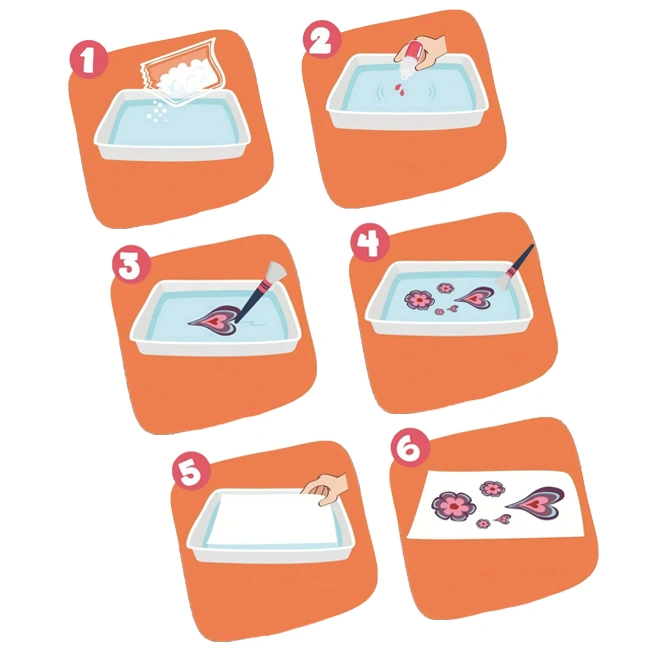 1

2

3

4

5

6