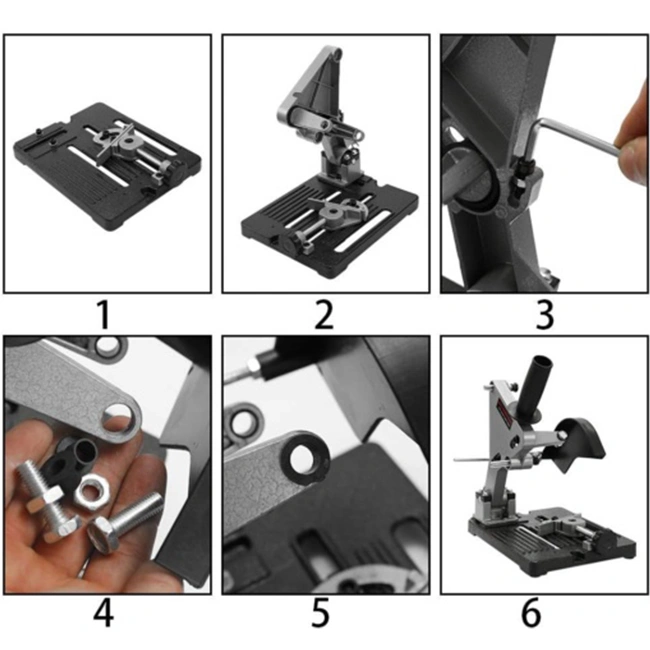 1

2

3

4

5

6