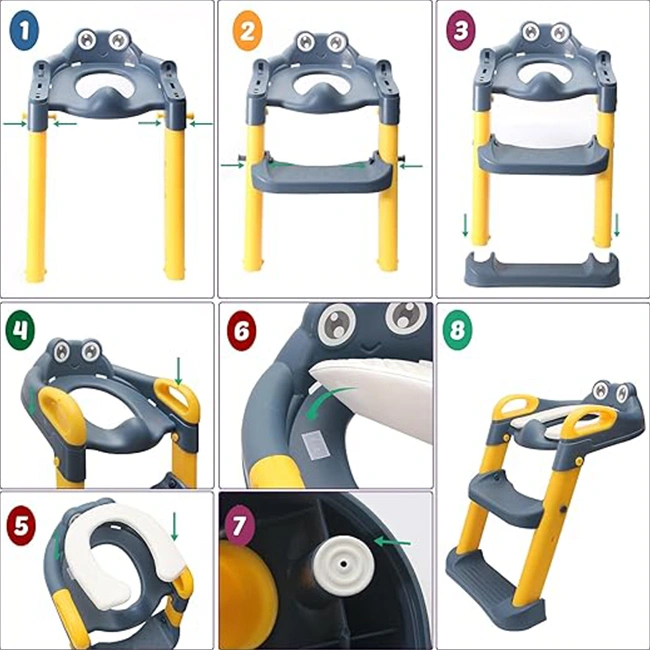 1

2

3

4

6

8

5

7